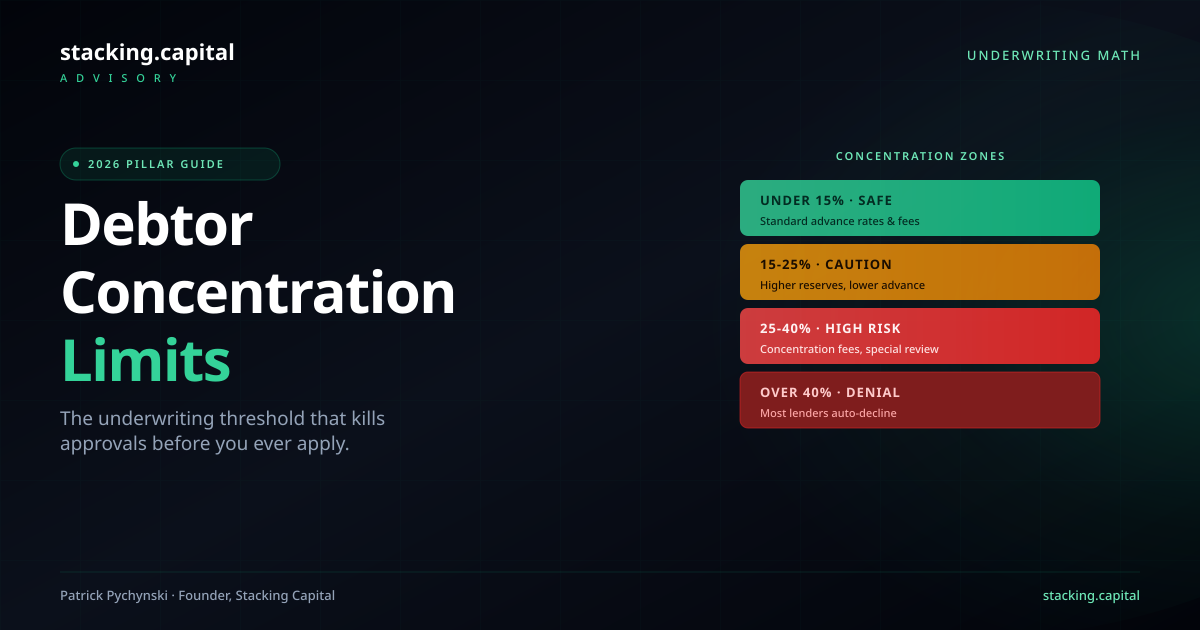 stacking.capital
ADVISORY

UNDERWRITING MATH

• 2026 PILLAR GUIDE

Debtor Concentration Limits

The underwriting threshold that kills approvals before you ever apply.

CONCENTRATION ZONES

UNDER 15% · SAFE
Standard advance rates & fees

15-25% · CAUTION
Higher reserves, lower advance

25-40% · HIGH RISK
Concentration fees, special review

OVER 40% · DENIAL
Most lenders auto-decline

Patrick Pychynski · Founder, Stacking Capital

stacking.capital